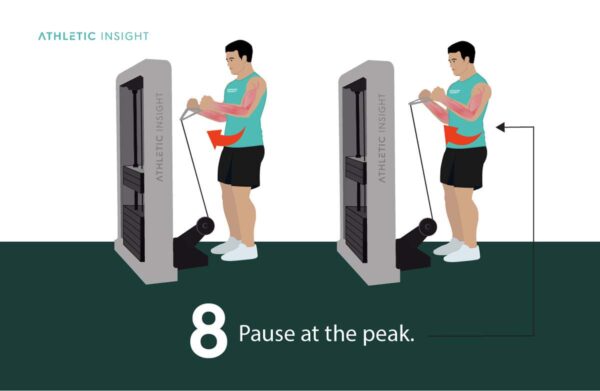 ATHLETIC INSIGHT

ATHLETIC INSIGHT

ATHLETIC INSIGHT

8 Pause at the peak.