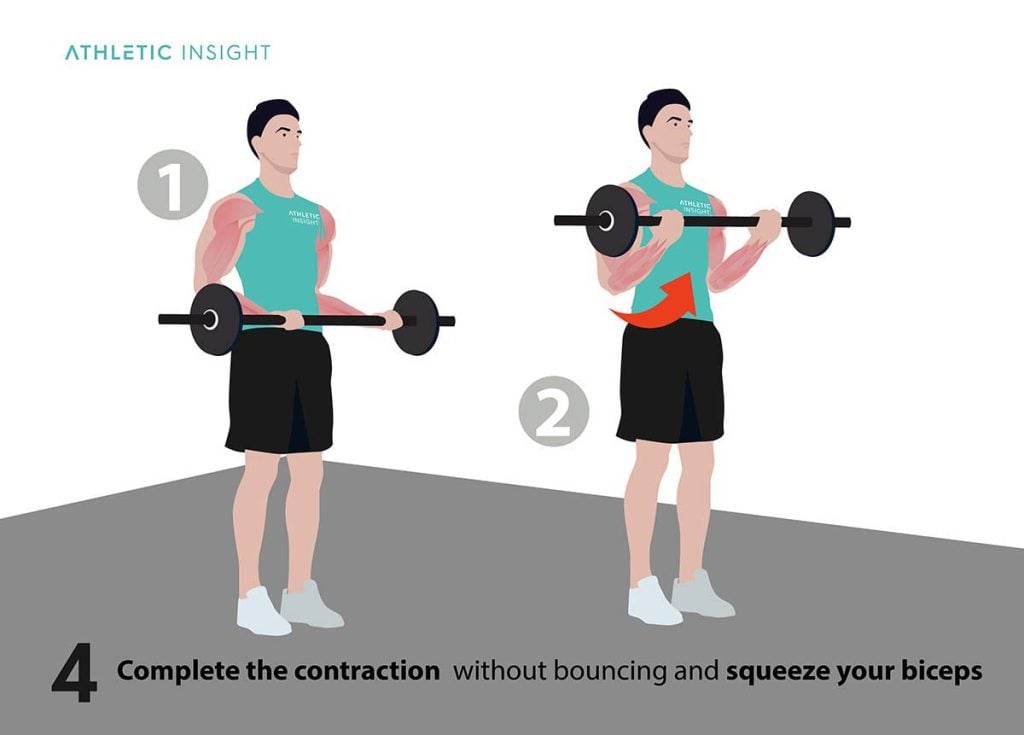 ATHLETIC INSIGHT

1

ATHLETIC INSIGHT

ATHLETIC INSIGHT

2

4 Complete the contraction without bouncing and squeeze your biceps